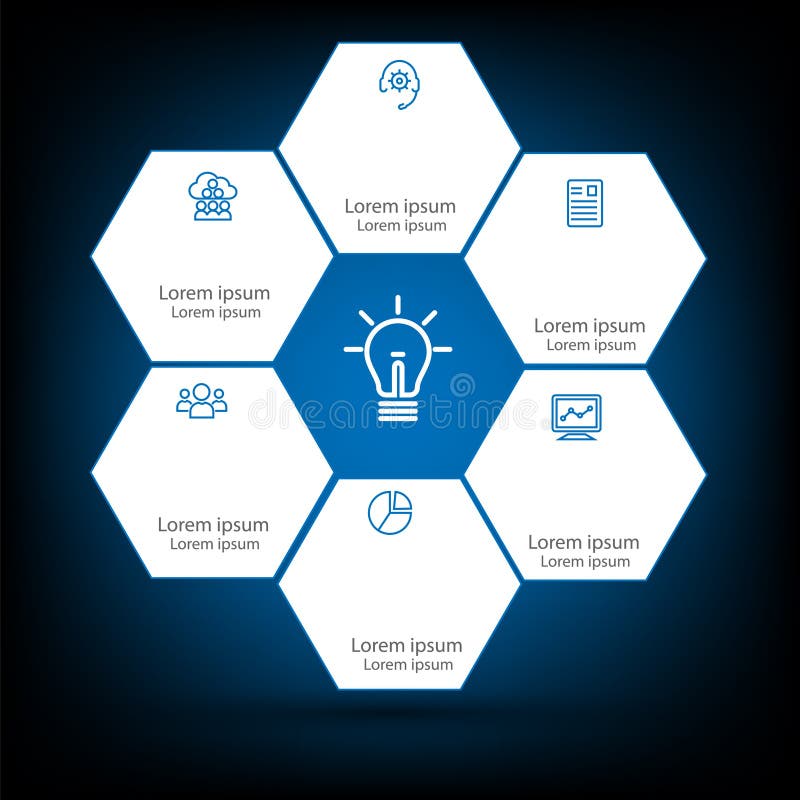 Lorem ipsum
Lorem ipsum

Lorem ipsum
Lorem ipsum

Lorem ipsum
Lorem ipsum

dreamstime

Lorem ipsum
Lorem ipsum

Lorem ipsum
Lorem ipsum

Lorem ipsum
Lorem ipsum