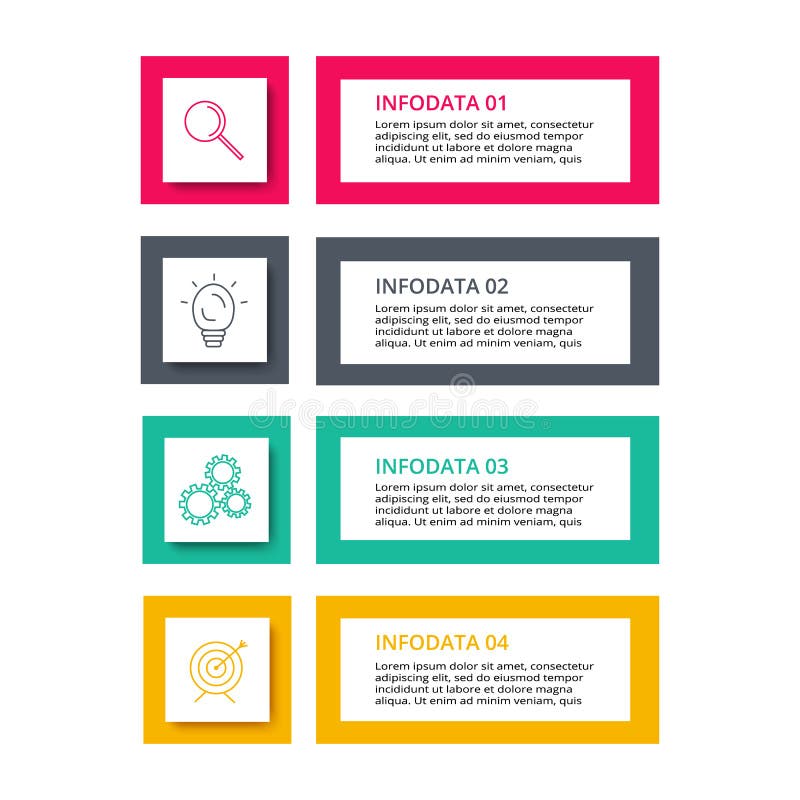 INFODATA 01
Lorem ipsum dolor sit amet, consectetur adipiscing elit, sed do eiusmod tempor incididunt ut labore et dolore magna aliqua. Ut enim ad minim veniam, quis

INFODATA 02
Lorem ipsum dolor sit amet, consectetur adipiscing elit, sed do eiusmod tempor incididunt ut labore et dolore magna aliqua. Ut enim ad minim veniam, quis

dreamstime

INFODATA 03
Lorem ipsum dolor sit amet, consectetur adipiscing elit, sed do eiusmod tempor incididunt ut labore et dolore magna aliqua. Ut enim ad minim veniam, quis

INFODATA 04
Lorem ipsum dolor sit amet, consectetur adipiscing elit, sed do eiusmod tempor incididunt ut labore et dolore magna aliqua. Ut enim ad minim veniam, quis