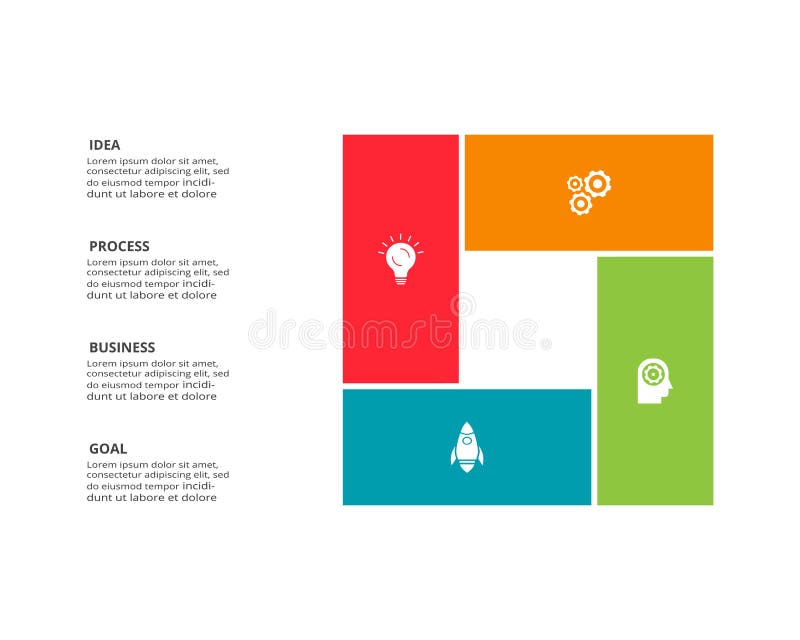 IDEA
Lorem ipsum dolor sit amet, consectetur adipiscing elit, sed do eiusmod tempor incididunt ut labore et dolore

PROCESS
Lorem ipsum dolor sit amet, consectetur adipiscing elit, sed do eiusmod tempor incididunt ut labore et dolore

BUSINESS
Lorem ipsum dolor sit amet, consectetur adipiscing elit, sed do eiusmod tempor incididunt ut labore et dolore

GOAL
Lorem ipsum dolor sit amet, consectetur adipiscing elit, sed do eiusmod tempor incididunt ut labore et dolore

dreamstime