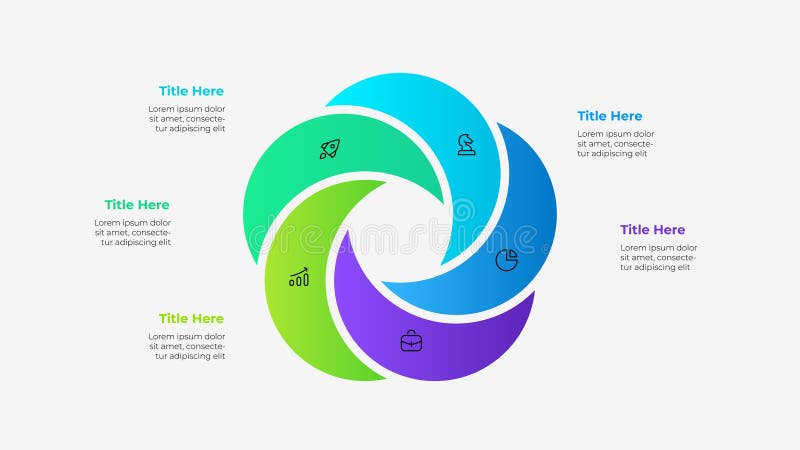 Title Here
Lorem ipsum dolor sit amet, consectetur adipiscing elit

Title Here
Lorem ipsum dolor sit amet, consectetur adipiscing elit

Title Here
Lorem ipsum dolor sit amet, consectetur adipiscing elit

Title Here
Lorem ipsum dolor sit amet, consectetur adipiscing elit

Title Here
Lorem ipsum dolor sit amet, consectetur adipiscing elit

dreamstime