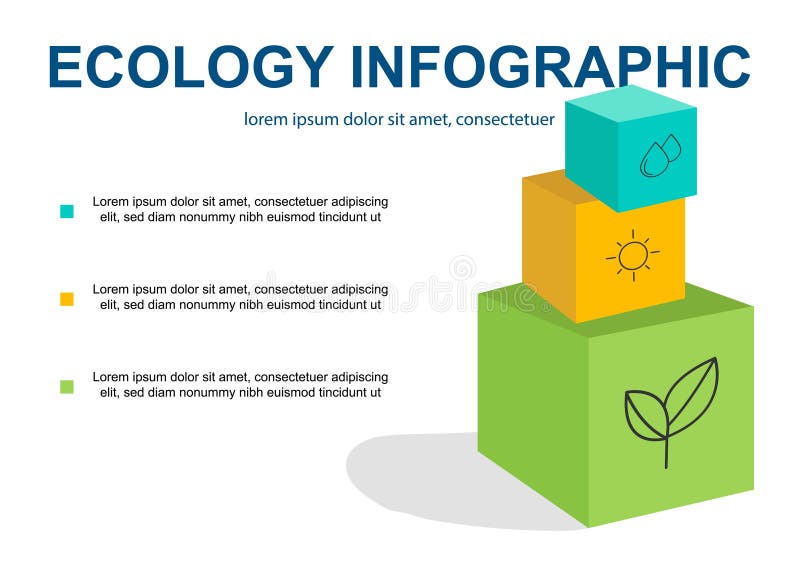 ECOLOGY INFOGRAPHIC

lorem ipsum dolor sit amet, consectetuer

Lorem ipsum dolor sit amet, consectetuer adipiscing elit, sed diam nonummy nibh euismod tincidunt ut

Lorem ipsum dolor sit amet, consectetuer adipiscing elit, sed diam nonummy nibh euismod tincidunt ut

Lorem ipsum dolor sit amet, consectetuer adipiscing elit, sed diam nonummy nibh euismod tincidunt ut

dreamstime