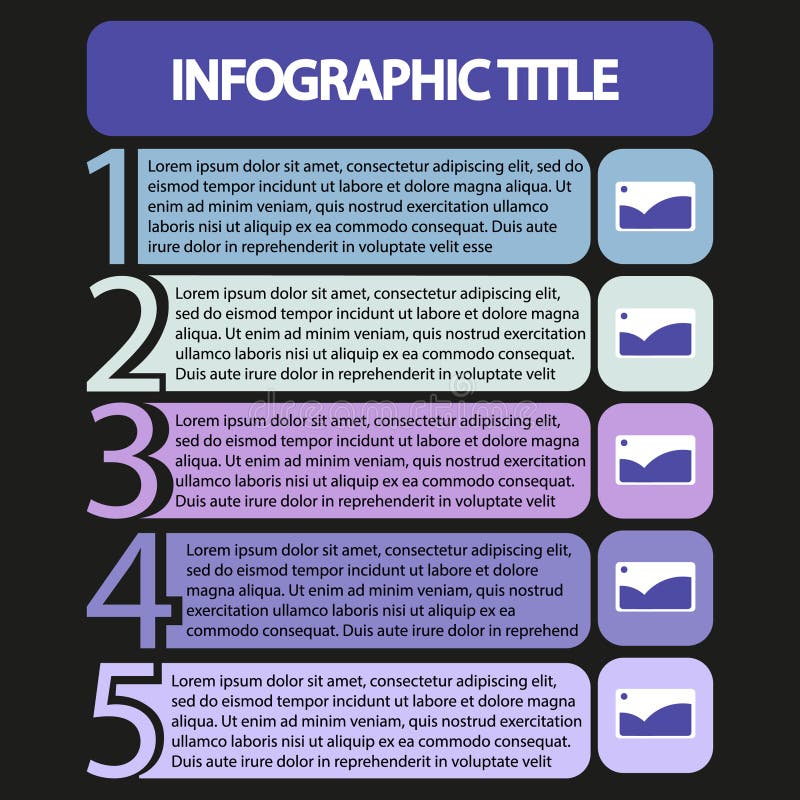 INFOGRAPHIC TITLE

1 Lorem ipsum dolor sit amet, consectetur adipiscing elit, sed do eismod tempor incidunt ut labore et dolore magna aliqua. Ut enim ad minim veniam, quis nostrud exercitation ullamco laboris nisi ut aliquip ex ea commodo consequat. Duis aute irure dolor in reprehenderit in voluptate velit esse

2 Lorem ipsum dolor sit amet, consectetur adipiscing elit, sed do eismod tempor incidunt ut labore et dolore magna aliqua. Ut enim ad minim veniam, quis nostrud exercitation ullamco laboris nisi ut aliquip ex ea commodo consequat. Duis aute irure dolor in reprehenderit in voluptate velit

dreamstime

3 Lorem ipsum dolor sit amet, consectetur adipiscing elit, sed do eismod tempor incidunt ut labore et dolore magna aliqua. Ut enim ad minim veniam, quis nostrud exercitation ullamco laboris nisi ut aliquip ex ea commodo consequat. Duis aute irure dolor in reprehenderit in voluptate velit

4 Lorem ipsum dolor sit amet, consectetur adipiscing elit, sed do eismod tempor incidunt ut labore et dolore magna aliqua. Ut enim ad minim veniam, quis nostrud exercitation ullamco laboris nisi ut aliquip ex ea commodo consequat. Duis aute irure dolor in reprehend

5 Lorem ipsum dolor sit amet, consectetur adipiscing elit, sed do eismod tempor incidunt ut labore et dolore magna aliqua. Ut enim ad minim veniam, quis nostrud exercitation ullamco laboris nisi ut aliquip ex ea commodo consequat. Duis aute irure dolor in reprehenderit in voluptate velit