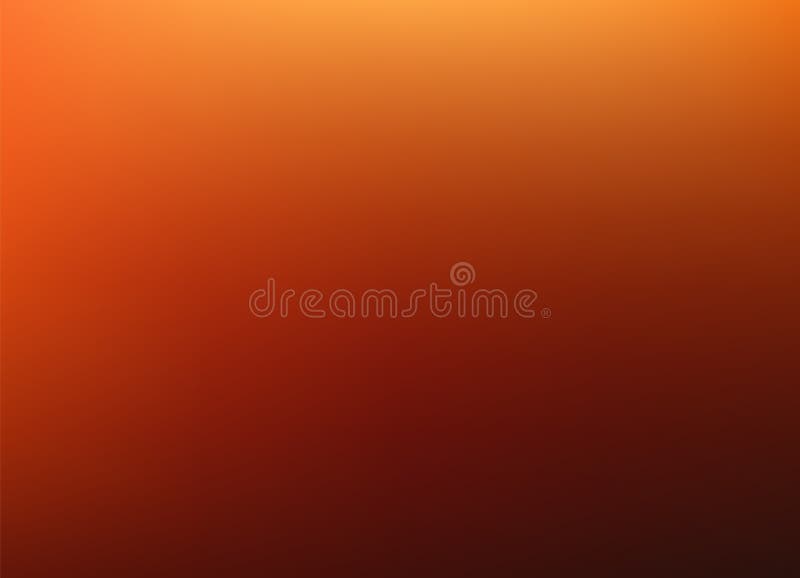 dreamstime®