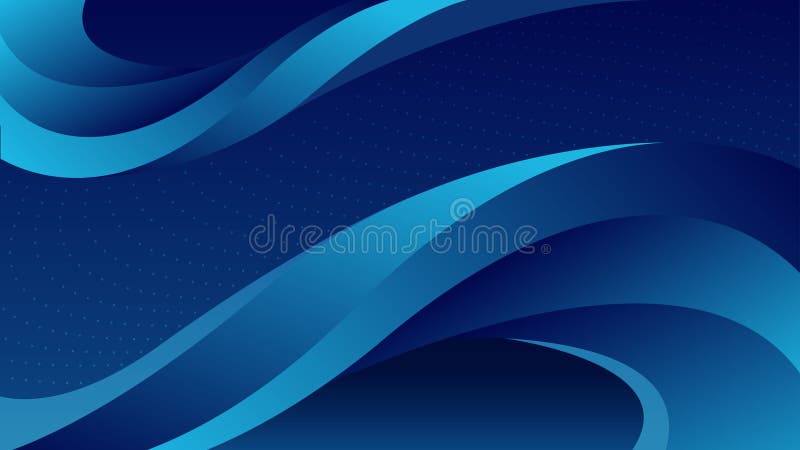 dreamstime