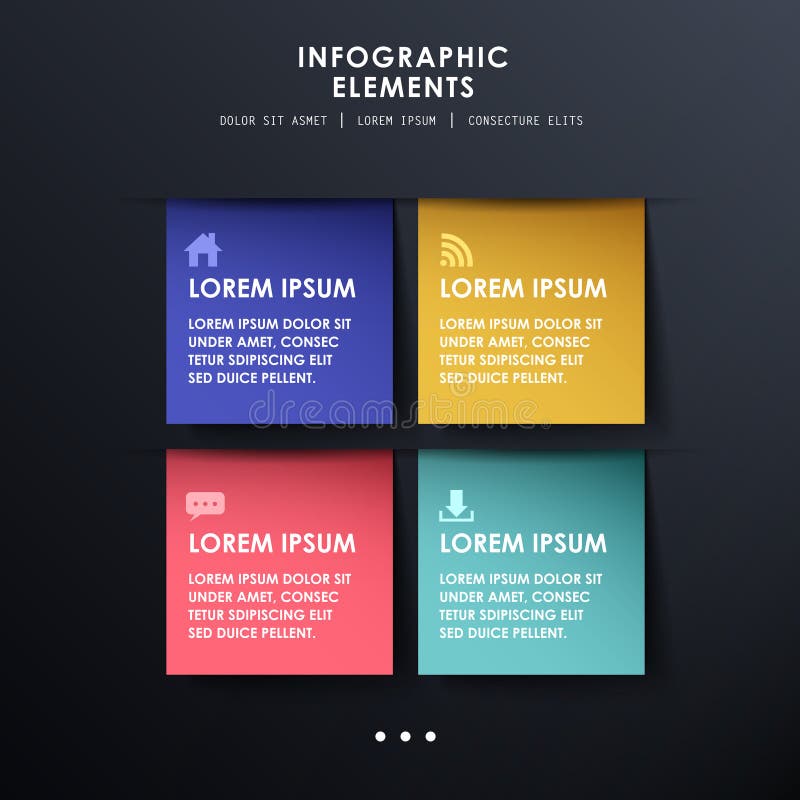 INFOGRAPHIC ELEMENTS

DOLOR SIT ASMET | LOREM IPSUM | CONSECTURE ELITS

LOREM IPSUM

LOREM IPSUM DOLOR SIT UNDER AMET, CONSEC TETUR SDIPISCING ELIT SED DUICE PELLENT.

LOREM IPSUM

LOREM IPSUM DOLOR SIT UNDER AMET, CONSEC TETUR SDIPISCING ELIT SED DUICE PELLENT.

dreamstime

LOREM IPSUM

LOREM IPSUM DOLOR SIT UNDER AMET, CONSEC TETUR SDIPISCING ELIT SED DUICE PELLENT.

LOREM IPSUM

LOREM IPSUM DOLOR SIT UNDER AMET, CONSEC TETUR SDIPISCING ELIT SED DUICE PELLENT.