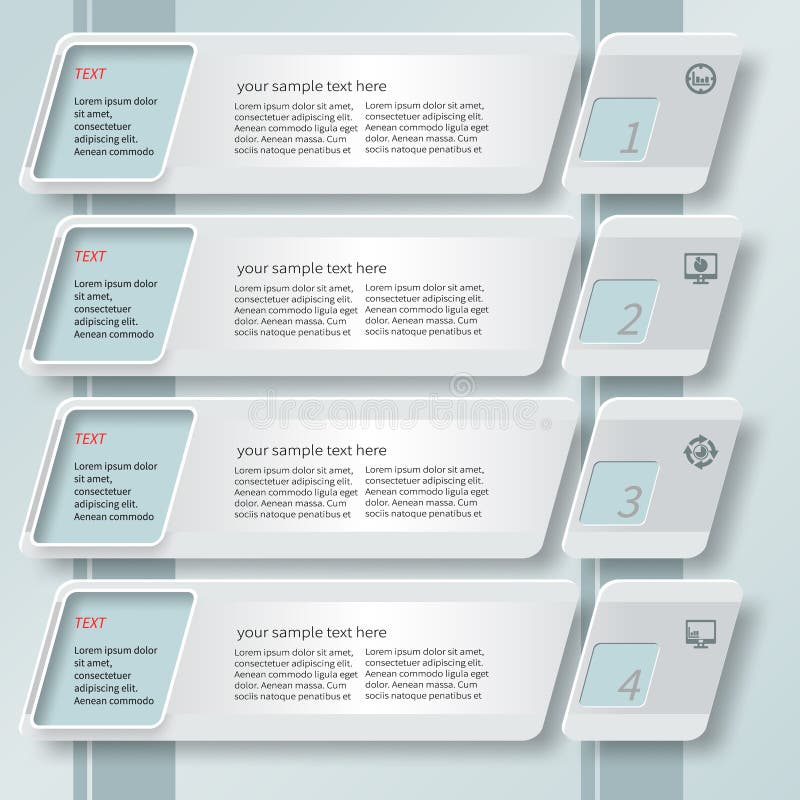 TEXT

Lorem ipsum dolor sit amet, consectetuer adipiscing elit. Aenean commodo

your sample text here

Lorem ipsum dolor sit amet, consectetuer adipiscing elit. Aenean commodo ligula eget dolor. Aenean massa. Cum sociis natoque penatibus et

Lorem ipsum dolor sit amet, consectetuer adipiscing elit. Aenean commodo ligula eget dolor. Aenean massa. Cum sociis natoque penatibus et

1

TEXT

Lorem ipsum dolor sit amet, consectetuer adipiscing elit. Aenean commodo

your sample text here

Lorem ipsum dolor sit amet, consectetuer adipiscing elit. Aenean commodo ligula eget dolor. Aenean massa. Cum sociis natoque penatibus et

Lorem ipsum dolor sit amet, consectetuer adipiscing elit. Aenean commodo ligula eget dolor. Aenean massa. Cum sociis natoque penatibus et

2

dreamstime

TEXT

Lorem ipsum dolor sit amet, consectetuer adipiscing elit. Aenean commodo

your sample text here

Lorem ipsum dolor sit amet, consectetuer adipiscing elit. Aenean commodo ligula eget dolor. Aenean massa. Cum sociis natoque penatibus et

Lorem ipsum dolor sit amet, consectetuer adipiscing elit. Aenean commodo ligula eget dolor. Aenean massa. Cum sociis natoque penatibus et

3

TEXT

Lorem ipsum dolor sit amet, consectetuer adipiscing elit. Aenean commodo

your sample text here

Lorem ipsum dolor sit amet, consectetuer adipiscing elit. Aenean commodo ligula eget dolor. Aenean massa. Cum sociis natoque penatibus et

Lorem ipsum dolor sit amet, consectetuer adipiscing elit. Aenean commodo ligula eget dolor. Aenean massa. Cum sociis natoque penatibus et

4