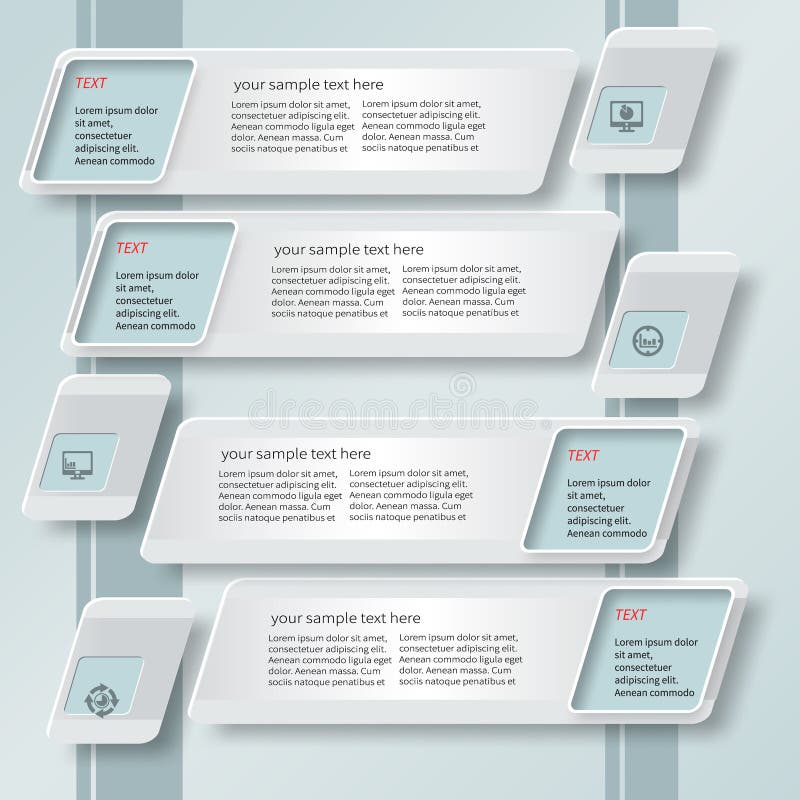 TEXT

Lorem ipsum dolor sit amet, consectetuer adipiscing elit. Aenean commodo

your sample text here

Lorem ipsum dolor sit amet, consectetuer adipiscing elit. Aenean commodo ligula eget dolor. Aenean massa. Cum sociis natoque penatibus et

Lorem ipsum dolor sit amet, consectetuer adipiscing elit. Aenean commodo ligula eget dolor. Aenean massa. Cum sociis natoque penatibus et

TEXT

Lorem ipsum dolor sit amet, consectetuer adipiscing elit. Aenean commodo

your sample text here

Lorem ipsum dolor sit amet, consectetuer adipiscing elit. Aenean commodo ligula eget dolor. Aenean massa. Cum sociis natoque penatibus et

Lorem ipsum dolor sit amet, consectetuer adipiscing elit. Aenean commodo ligula eget dolor. Aenean massa. Cum sociis natoque penatibus et

dreamstime

your sample text here

Lorem ipsum dolor sit amet, consectetuer adipiscing elit. Aenean commodo ligula eget dolor. Aenean massa. Cum sociis natoque penatibus et

Lorem ipsum dolor sit amet, consectetuer adipiscing elit. Aenean commodo ligula eget dolor. Aenean massa. Cum sociis natoque penatibus et

TEXT

Lorem ipsum dolor sit amet, consectetuer adipiscing elit. Aenean commodo

your sample text here

Lorem ipsum dolor sit amet, consectetuer adipiscing elit. Aenean commodo ligula eget dolor. Aenean massa. Cum sociis natoque penatibus et

Lorem ipsum dolor sit amet, consectetuer adipiscing elit. Aenean commodo ligula eget dolor. Aenean massa. Cum sociis natoque penatibus et

TEXT

Lorem ipsum dolor sit amet, consectetuer adipiscing elit. Aenean commodo