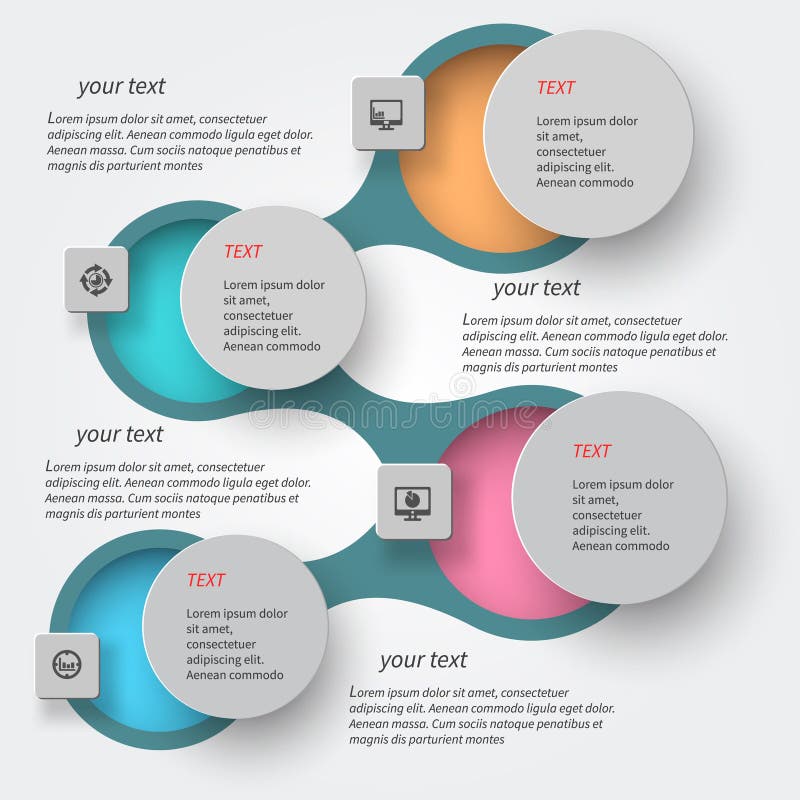 your text

Lorem ipsum dolor sit amet, consectetuer adipiscing elit. Aenean commodo ligula eget dolor. Aenean massa. Cum sociis natoque penatibus et magnis dis parturient montes

TEXT

Lorem ipsum dolor sit amet, consectetuer adipiscing elit. Aenean commodo

TEXT

Lorem ipsum dolor sit amet, consectetuer adipiscing elit. Aenean commodo

your text

Lorem ipsum dolor sit amet, consectetuer adipiscing elit. Aenean commodo ligula eget dolor. Aenean massa. Cum sociis natoque penatibus et magnis dis parturient montes

dreamstime

your text

Lorem ipsum dolor sit amet, consectetuer adipiscing elit. Aenean commodo ligula eget dolor. Aenean massa. Cum sociis natoque penatibus et magnis dis parturient montes

TEXT

Lorem ipsum dolor sit amet, consectetuer adipiscing elit. Aenean commodo

TEXT

Lorem ipsum dolor sit amet, consectetuer adipiscing elit. Aenean commodo

your text

Lorem ipsum dolor sit amet, consectetuer adipiscing elit. Aenean commodo ligula eget dolor. Aenean massa. Cum sociis natoque penatibus et magnis dis parturient montes