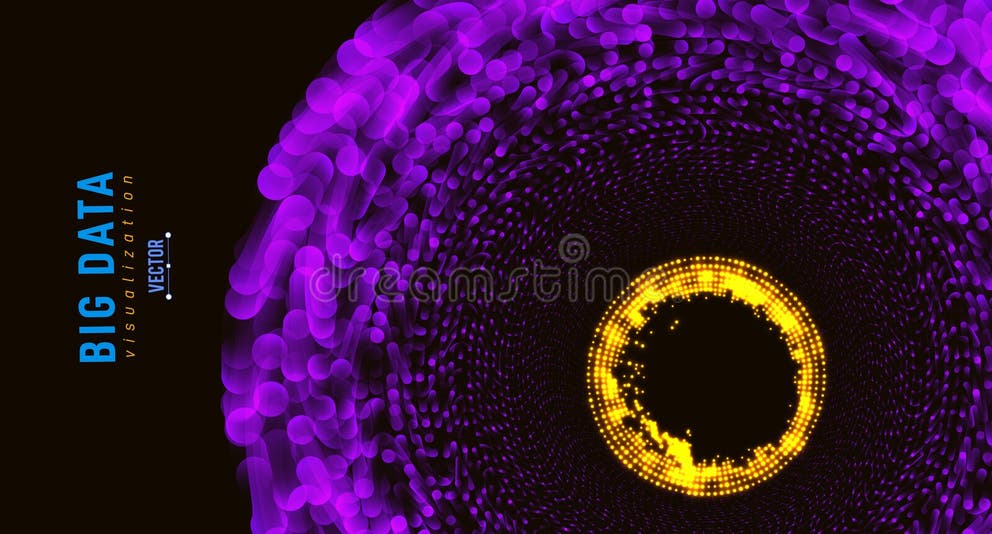 BIG DATA
visualization
VECTOR
dreamstime