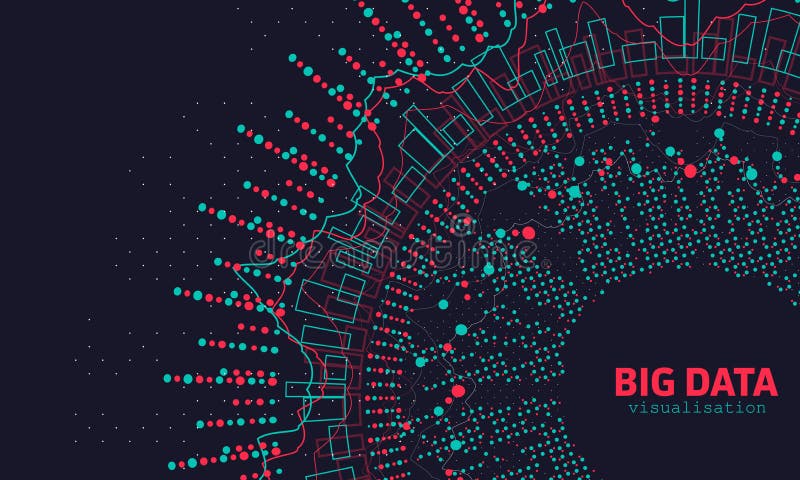 dreamstime

BIG DATA
visualisation