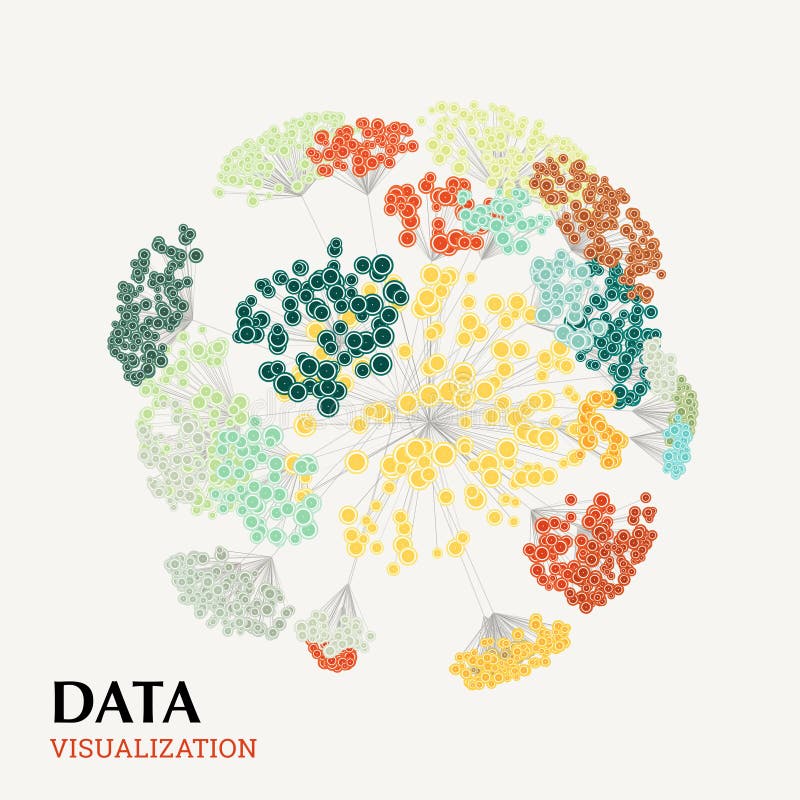 DATA
VISUALIZATION