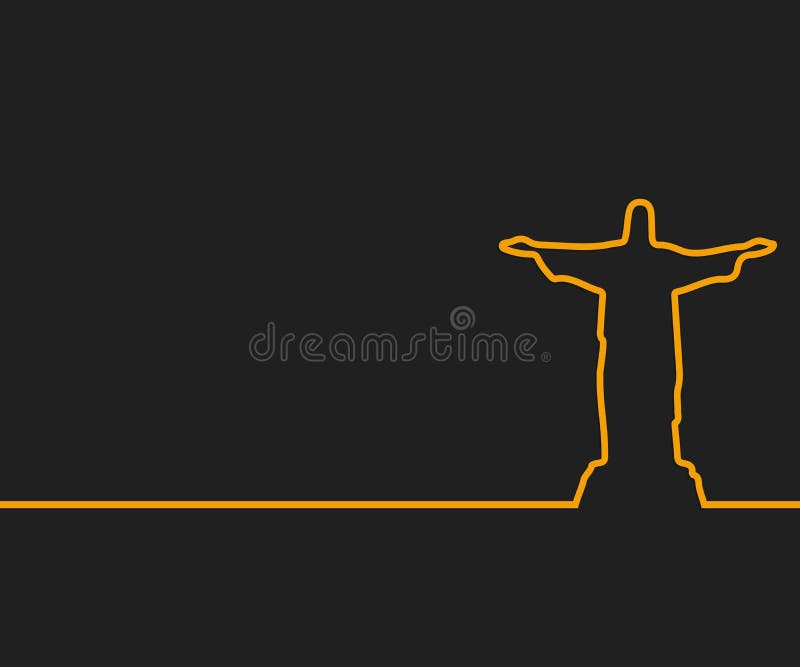 dreamstime®