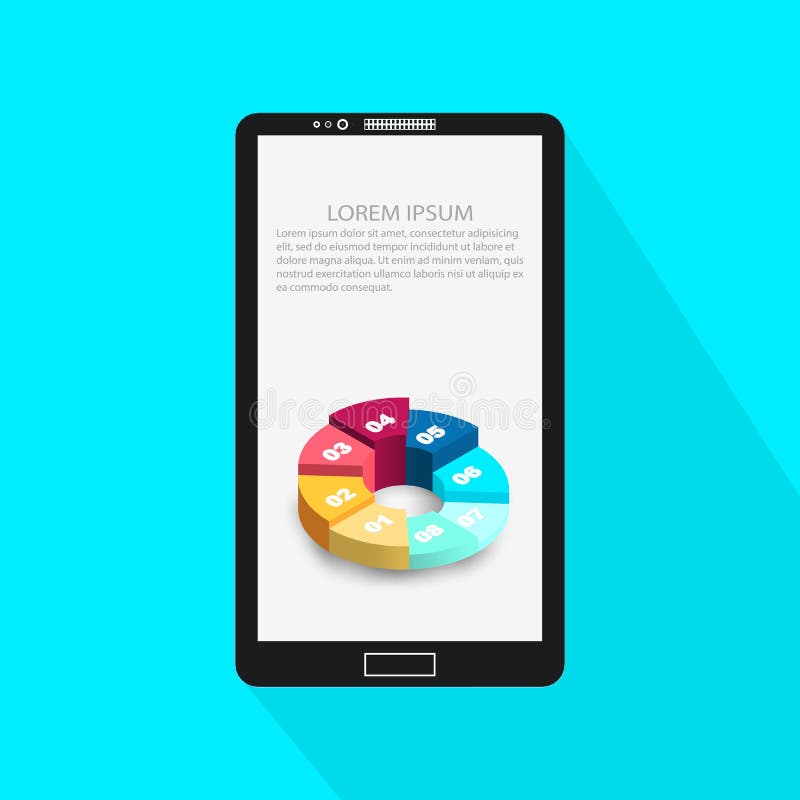 LOREM IPSUM

Lorem ipsum dolor sit amet, consectetur adipisicing elit, sed do eiusmod tempor incididunt ut labore et dolore magna aliqua. Ut enim ad minim veniam, quis nostrud exercitation ullamco laboris nisi ut aliquip ex ea commodo consequat.

dreamstime

04
05
03
06
02
07
01
08