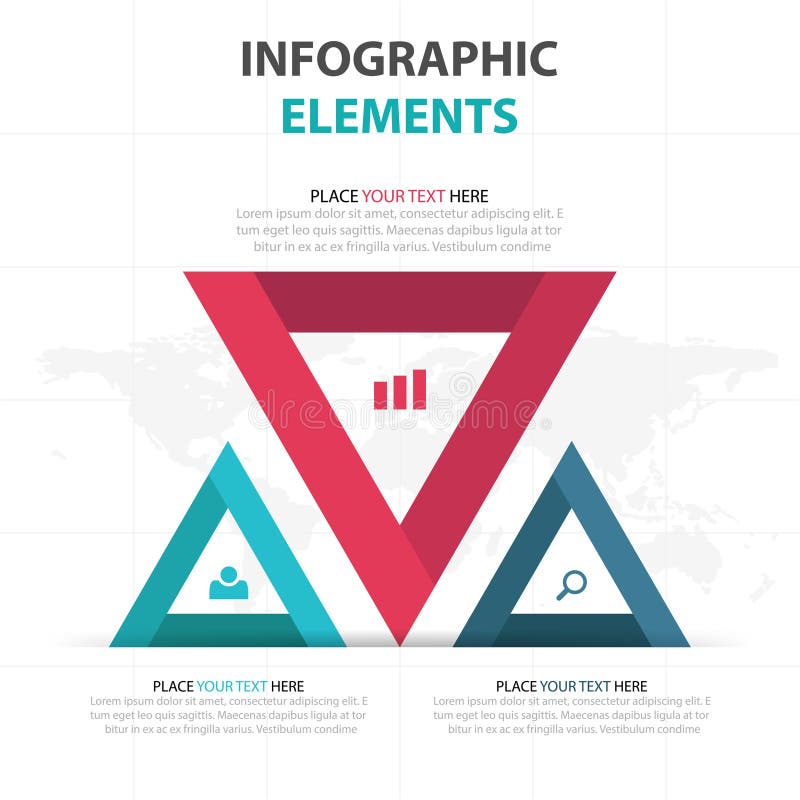 INFOGRAPHIC
ELEMENTS

PLACE YOUR TEXT HERE
Lorem ipsum dolor sit amet, consectetur adipiscing elit. E tum eget leo quis sagittis. Maecenas dapibus ligula at tor bitur in ex ac ex fringilla varius. Vestibulum condime

dreamstime

PLACE YOUR TEXT HERE
Lorem ipsum dolor sit amet, consectetur adipiscing elit. E tum eget leo quis sagittis. Maecenas dapibus ligula at tor bitur in ex ac ex fringilla varius. Vestibulum condime

PLACE YOUR TEXT HERE
Lorem ipsum dolor sit amet, consectetur adipiscing elit. E tum eget leo quis sagittis. Maecenas dapibus ligula at tor bitur in ex ac ex fringilla varius. Vestibulum condime