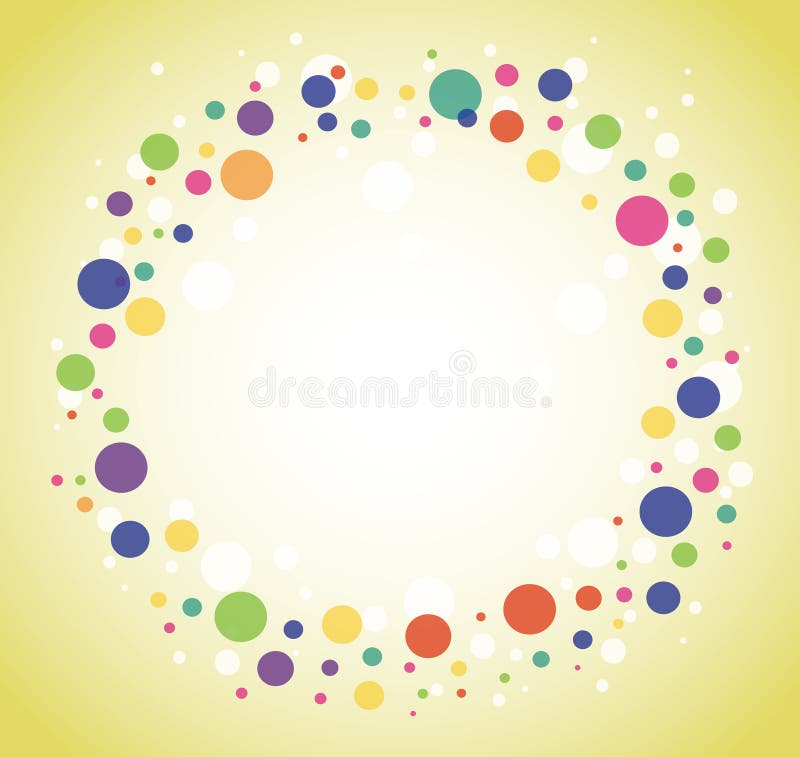 dreamstime