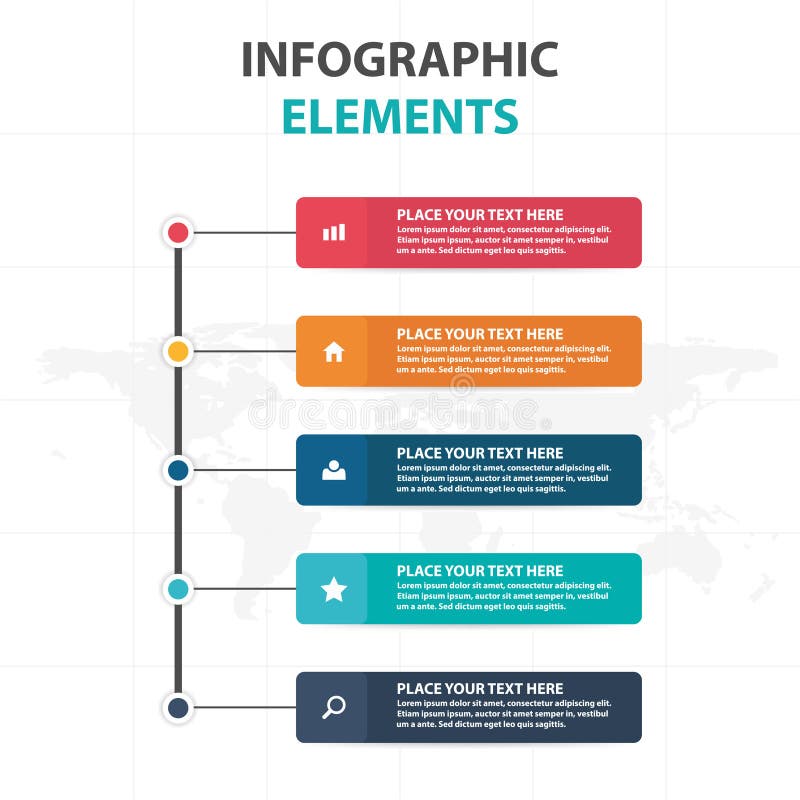 INFOGRAPHIC
ELEMENTS

PLACE YOUR TEXT HERE
Lorem ipsum dolor sit amet, consectetur adipiscing elit. Etiam ipsum ipsum, auctor sit amet semper in, vestibul um a ante. Sed dictum eget leo quis sagittis.

PLACE YOUR TEXT HERE
Lorem ipsum dolor sit amet, consectetur adipiscing elit. Etiam ipsum ipsum, auctor sit amet semper in, vestibul um a ante. Sed dictum eget leo quis sagittis.

dreamstime

PLACE YOUR TEXT HERE
Lorem ipsum dolor sit amet, consectetur adipiscing elit. Etiam ipsum ipsum, auctor sit amet semper in, vestibul um a ante. Sed dictum eget leo quis sagittis.

PLACE YOUR TEXT HERE
Lorem ipsum dolor sit amet, consectetur adipiscing elit. Etiam ipsum ipsum, auctor sit amet semper in, vestibul um a ante. Sed dictum eget leo quis sagittis.

PLACE YOUR TEXT HERE
Lorem ipsum dolor sit amet, consectetur adipiscing elit. Etiam ipsum ipsum, auctor sit amet semper in, vestibul um a ante. Sed dictum eget leo quis sagittis.