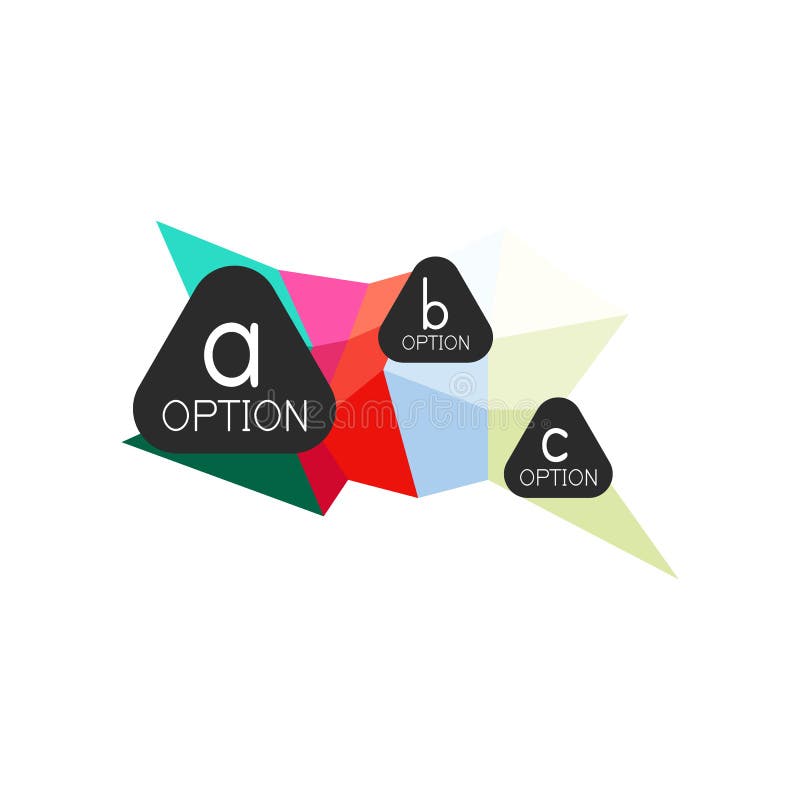 a
OPTION

b
OPTION

c
OPTION

dreamstime