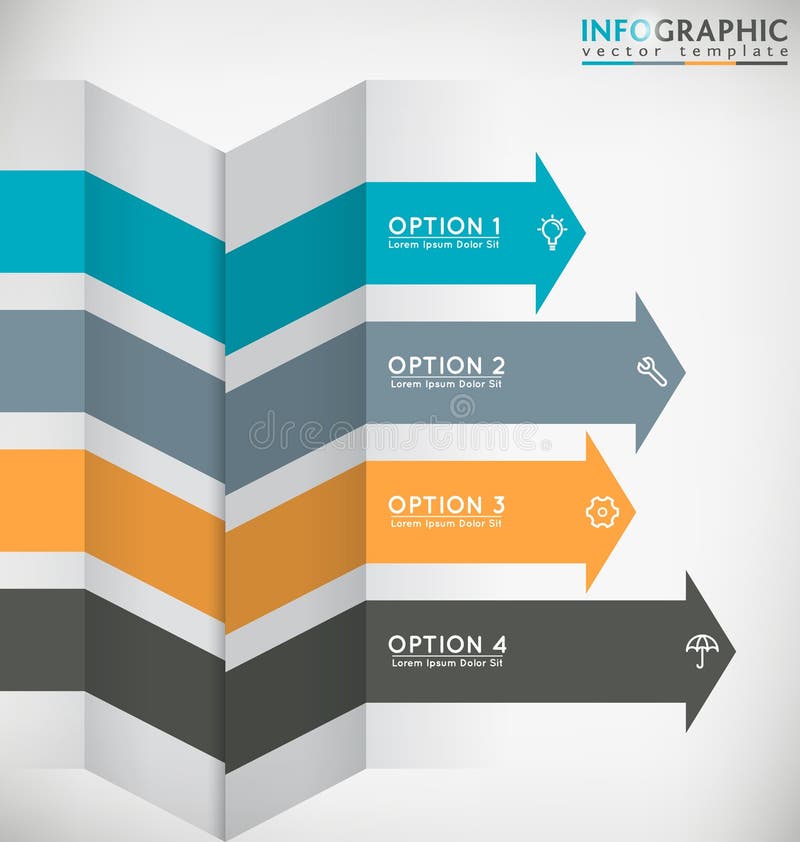 INFOGRAPHIC
vector template

OPTION 1
Lorem Ipsum Dolor Sit

OPTION 2
Lorem Ipsum Dolor Sit

dreamstime

OPTION 3
Lorem Ipsum Dolor Sit

OPTION 4
Lorem Ipsum Dolor Sit