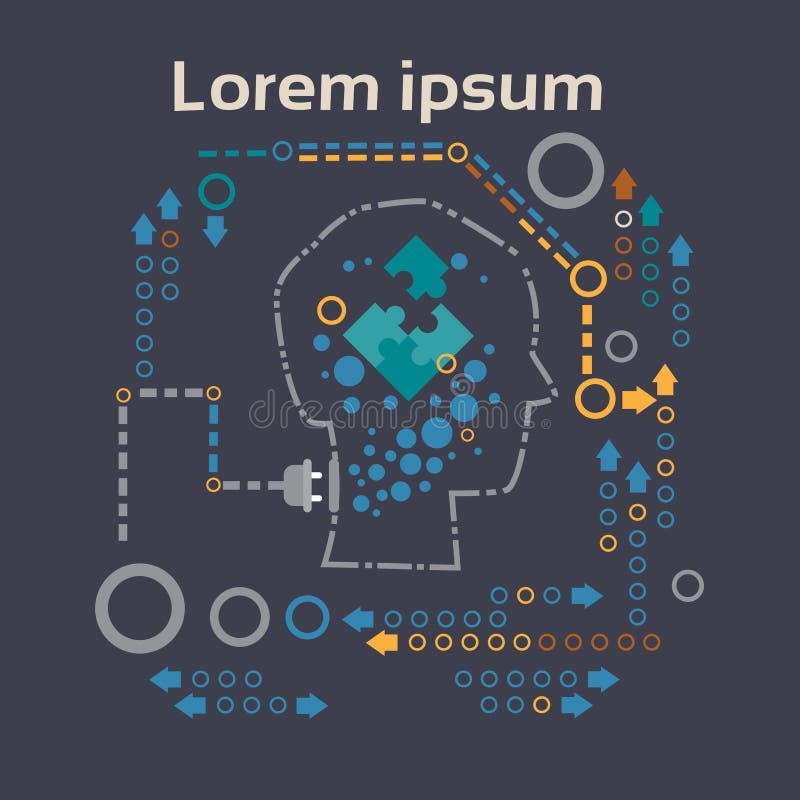 Lorem ipsum

dreamstime