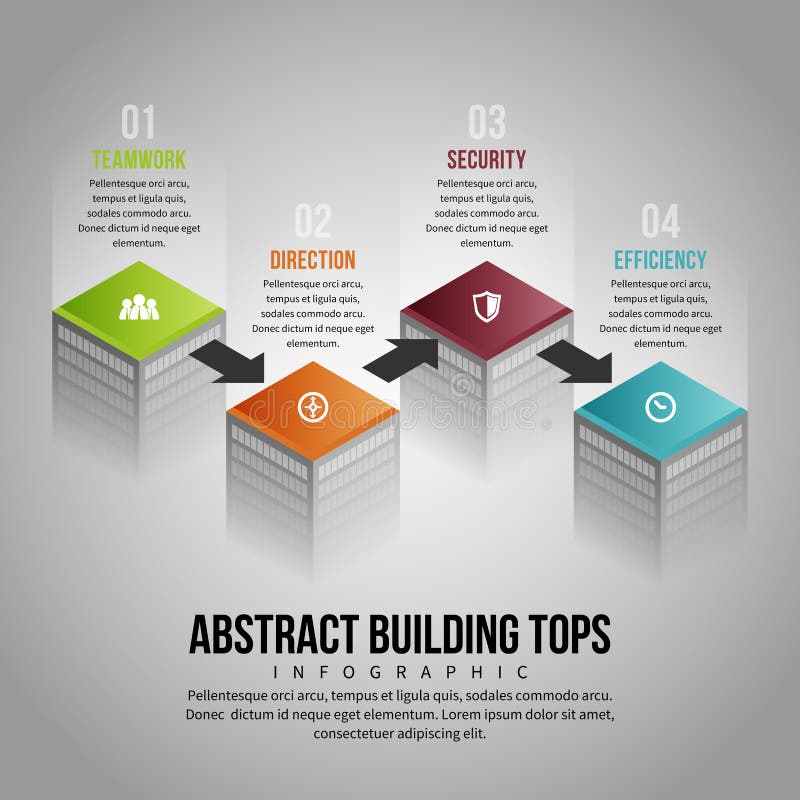 01
TEAMWORK
Pellentesque orci arcu, tempus et ligula quis, sodales commodo arcu. Donec dictum id neque eget elementum.

02
DIRECTION
Pellentesque orci arcu, tempus et ligula quis, sodales commodo arcu. Donec dictum id neque eget elementum.

03
SECURITY
Pellentesque orci arcu, tempus et ligula quis, sodales commodo arcu. Donec dictum id neque eget elementum.

04
EFFICIENCY
Pellentesque orci arcu, tempus et ligula quis, sodales commodo arcu. Donec dictum id neque eget elementum.

dreamstime

ABSTRACT BUILDING TOPS
INFOGRAPHIC
Pellentesque orci arcu, tempus et ligula quis, sodales commodo arcu. Donec dictum id neque eget elementum. Lorem ipsum dolor sit amet, consectetuer adipiscing elit.