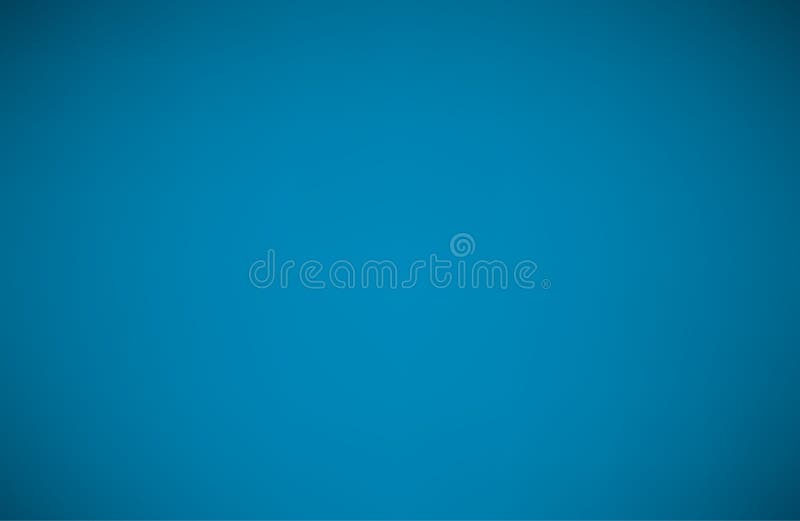 dreamstime®