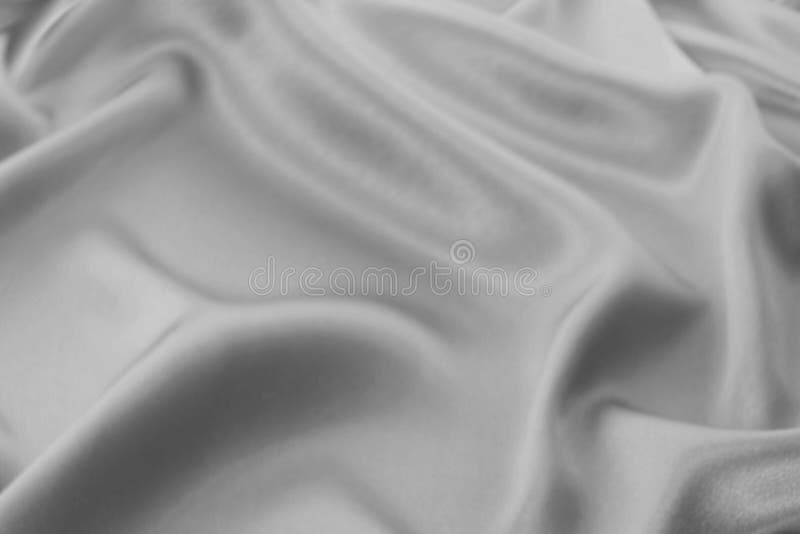 dreamstime