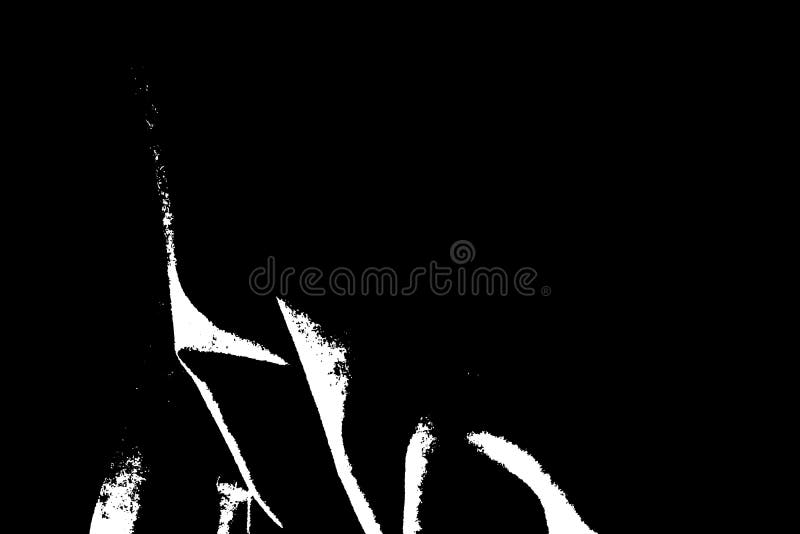 dreamstime®