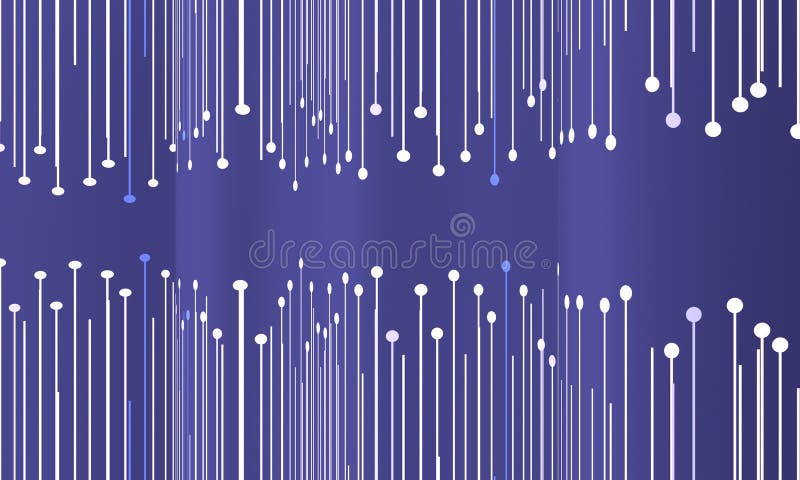 dreamstime®