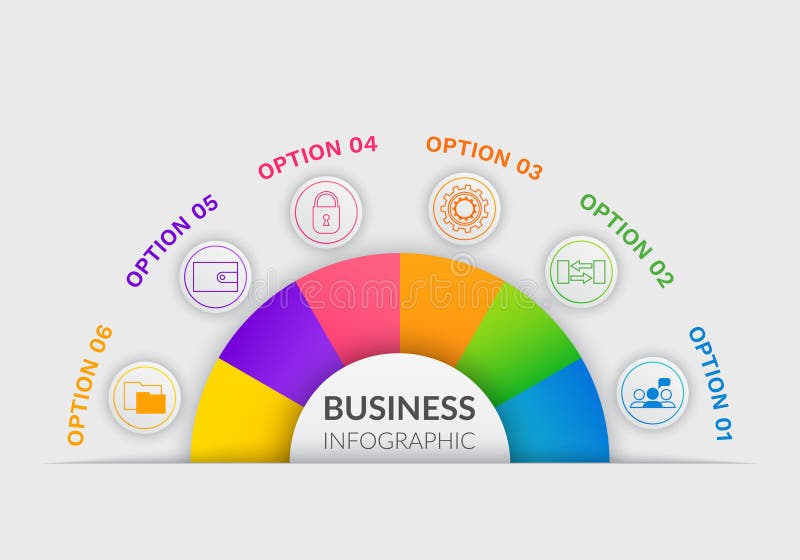 OPTION 06
OPTION 05
OPTION 04
OPTION 03
OPTION 02
OPTION 01

dreamstime

BUSINESS
INFOGRAPHIC