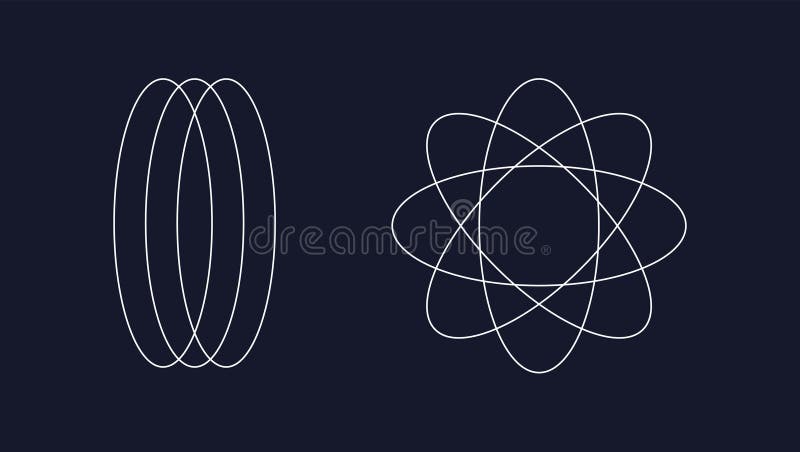 dreamstime®