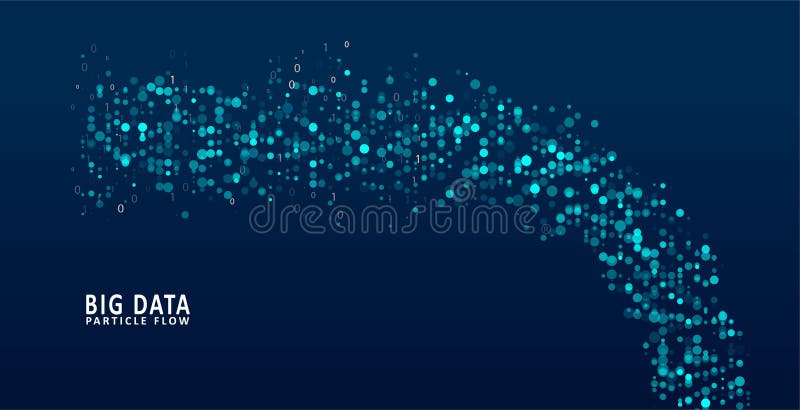 dreamstime

BIG DATA
PARTICLE FLOW