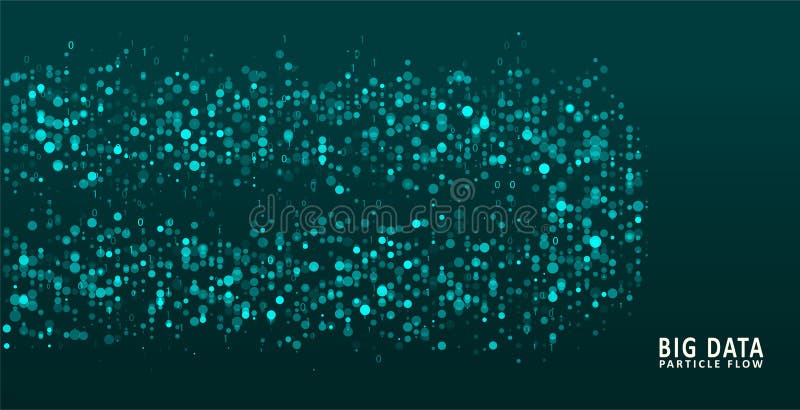 dreamstime

BIG DATA
PARTICLE FLOW