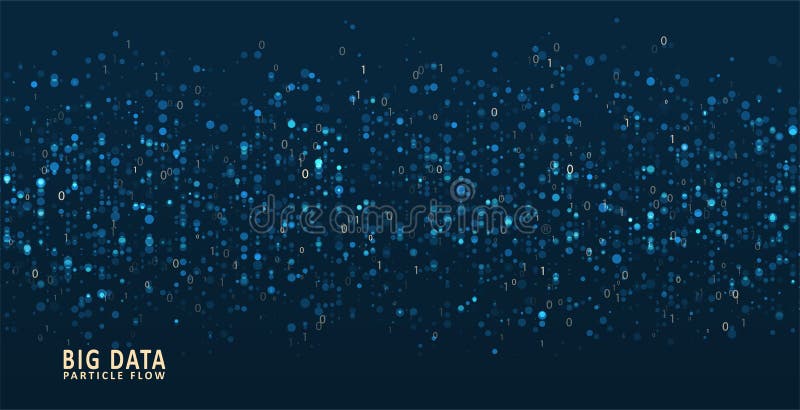 dreamstime

BIG DATA
PARTICLE FLOW