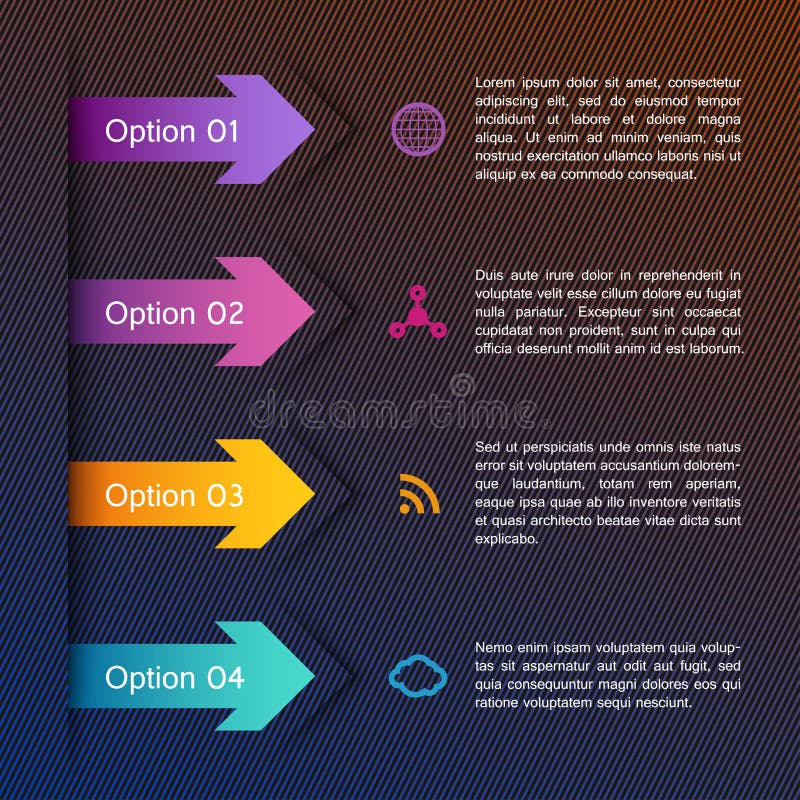 Option 01

Lorem ipsum dolor sit amet, consectetur adipiscing elit, sed do eiusmod tempor incididunt ut labore et dolore magna aliqua. Ut enim ad minim veniam, quis nostrud exercitation ullamco laboris nisi ut aliquip ex ea commodo consequat.

Option 02

Duis aute irure dolor in reprehenderit in voluptate velit esse cillum dolore eu fugiat nulla pariatur. Excepteur sint occaecat cupidatat non proident, sunt in culpa qui officia deserunt mollit anim id est laborum.

dreamstime

Option 03

Sed ut perspiciatis unde omnis iste natus error sit voluptatem accusantium doloremque laudantium, totam rem aperiam, eaque ipsa quae ab illo inventore veritatis et quasi architecto beatae vitae dicta sunt explicabo.

Option 04

Nemo enim ipsam voluptatem quia voluptas sit aspernatur aut odit aut fugit, sed quia consequuntur magni dolores eos qui ratione voluptatem sequi nesciunt.