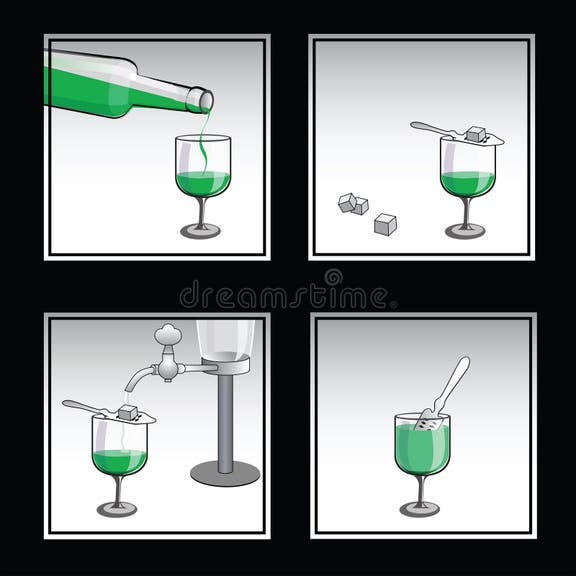 dreamstime.