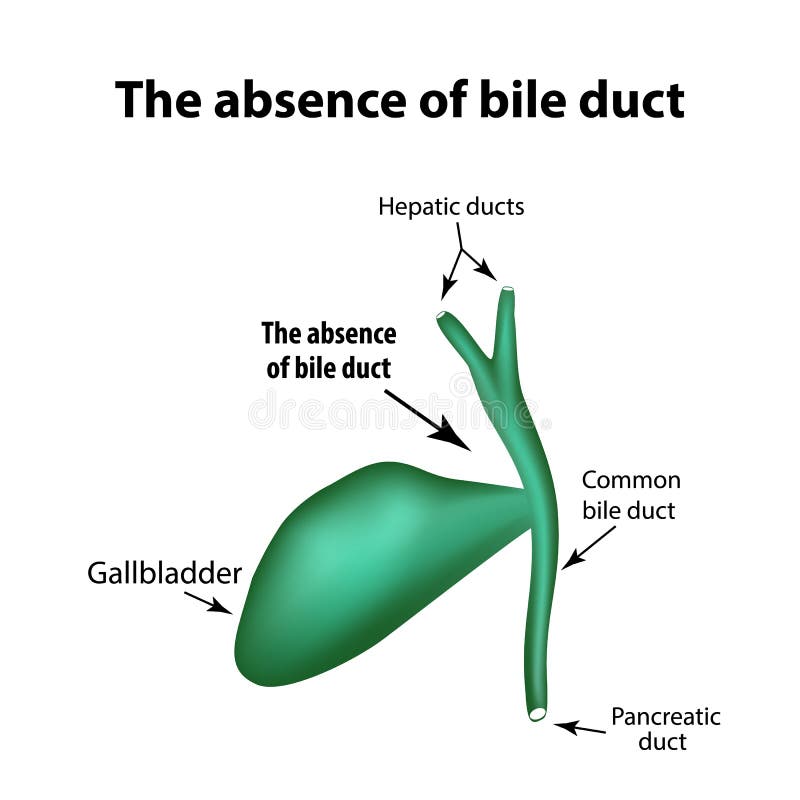 The absence of bile duct

Hepatic ducts

The absence of bile duct

dreamstime

Common bile duct

Gallbladder

Pancreatic duct