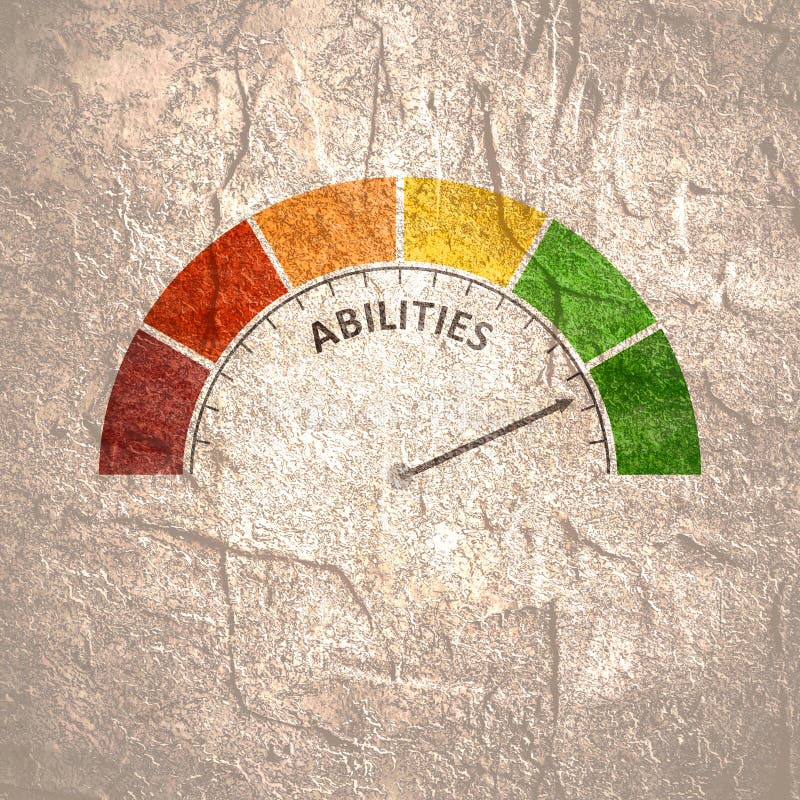 ABILITIES