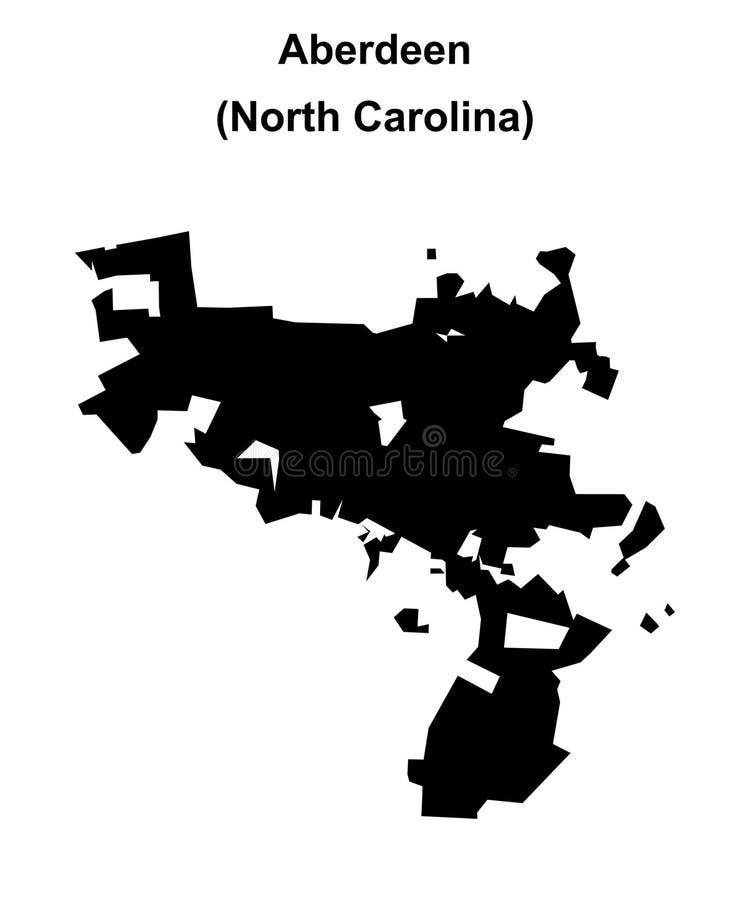 Aberdeen
(North Carolina)

dreamstime