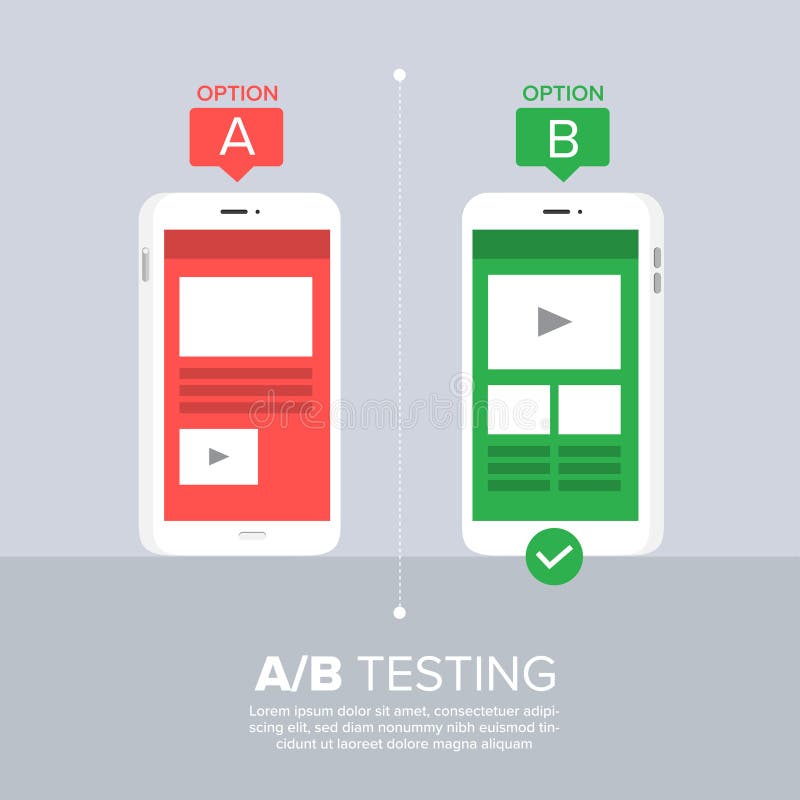 OPTION
A

OPTION
B

dreamstime

A/B TESTING

Lorem ipsum dolor sit amet, consectetuer adipiscing elit, sed diam nonummy nibh euismod tincidunt ut laoreet dolore magna aliquam