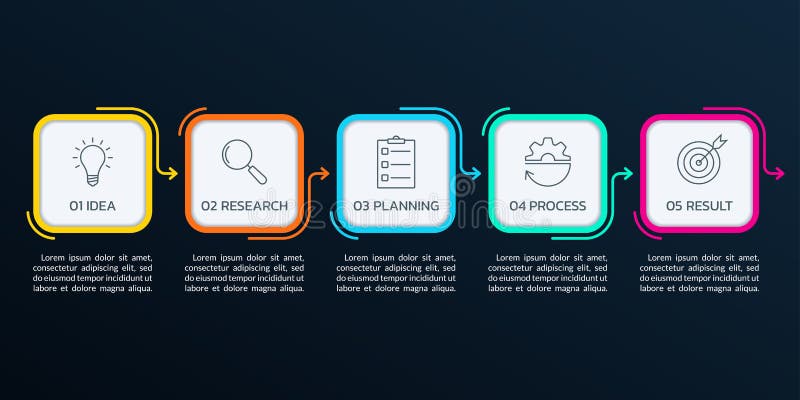 01 IDEA

Lorem ipsum dolor sit amet, consectetur adipiscing elit, sed do eiusmod tempor incididunt ut labore et dolore magna aliqua.

02 RESEARCH

Lorem ipsum dolor sit amet, consectetur adipiscing elit, sed do eiusmod tempor incididunt ut labore et dolore magna aliqua.

03 PLANNING

Lorem ipsum dolor sit amet, consectetur adipiscing elit, sed do eiusmod tempor incididunt ut labore et dolore magna aliqua.

04 PROCESS

Lorem ipsum dolor sit amet, consectetur adipiscing elit, sed do eiusmod tempor incididunt ut labore et dolore magna aliqua.

05 RESULT

Lorem ipsum dolor sit amet, consectetur adipiscing elit, sed do eiusmod tempor incididunt ut labore et dolore magna aliqua.

dreamstime