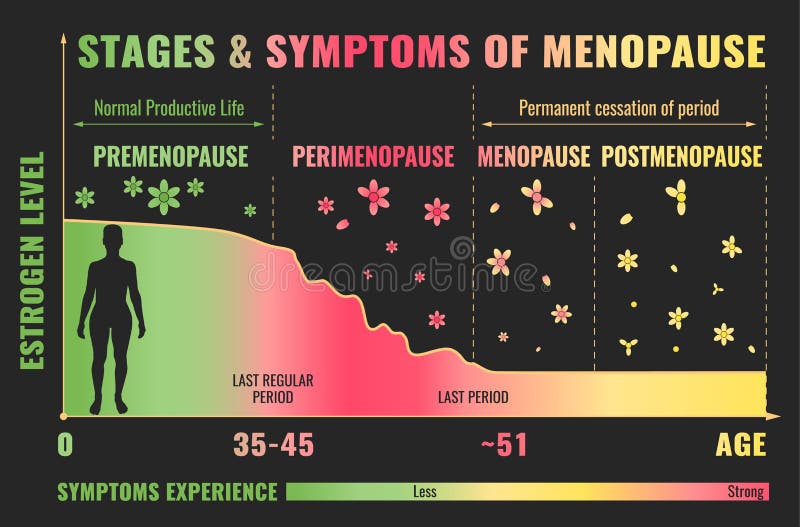 STAGES & SYMPTOMS OF MENOPAUSE

Normal Productive Life

Permanent cessation of period

PREMENOPAUSE

PERIMENOPAUSE

MENOPAUSE

POSTMENOPAUSE

ESTROGEN LEVEL

dreamstime

LAST REGULAR PERIOD

LAST PERIOD

0

35-45

~51

AGE

SYMPTOMS EXPERIENCE

Less

Strong