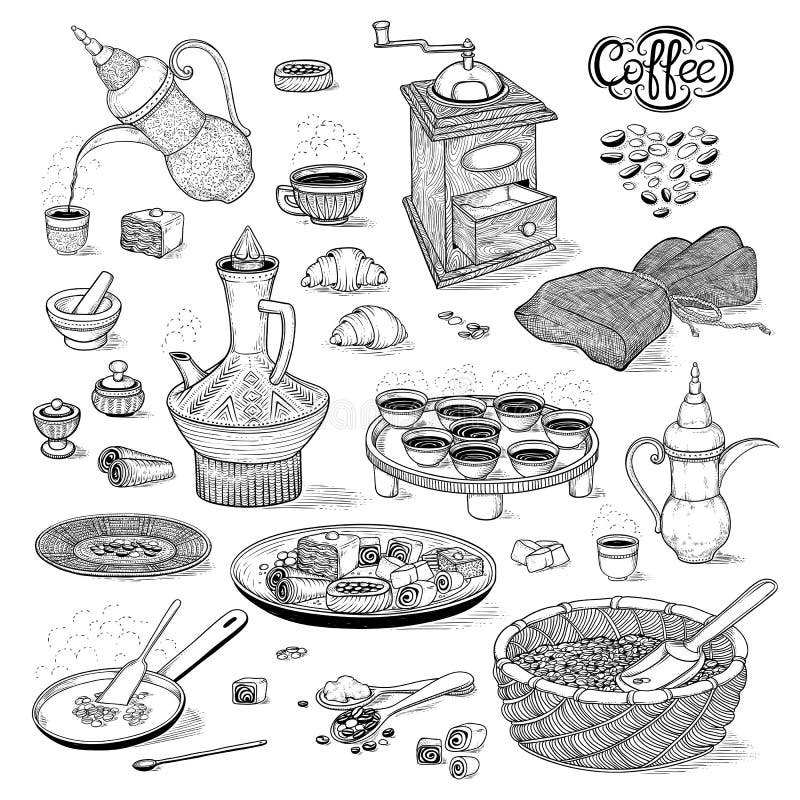 Coffee