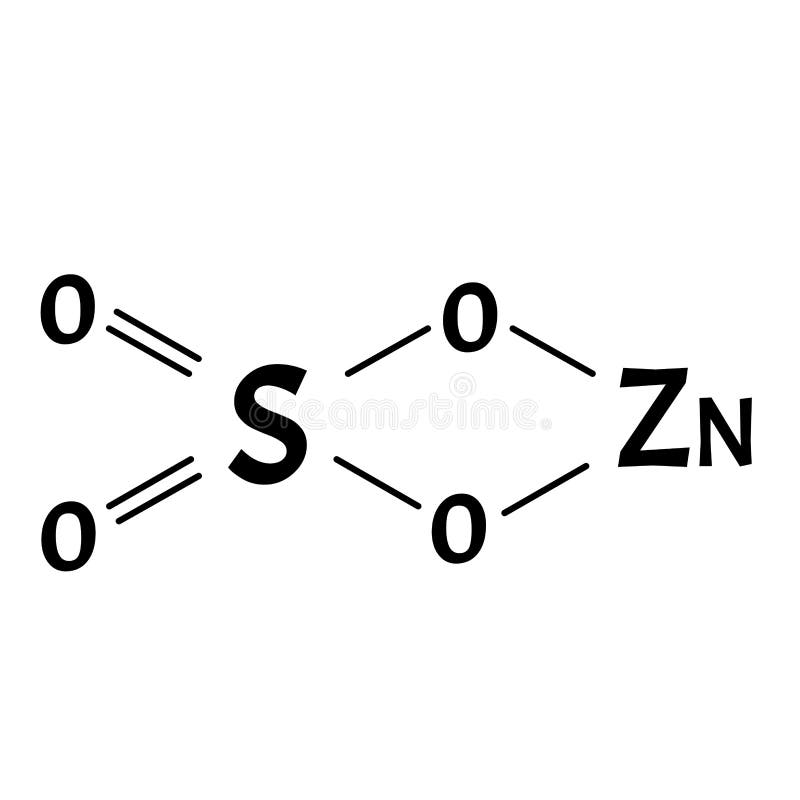 O
O
S
O
O
ZN
dreamstime