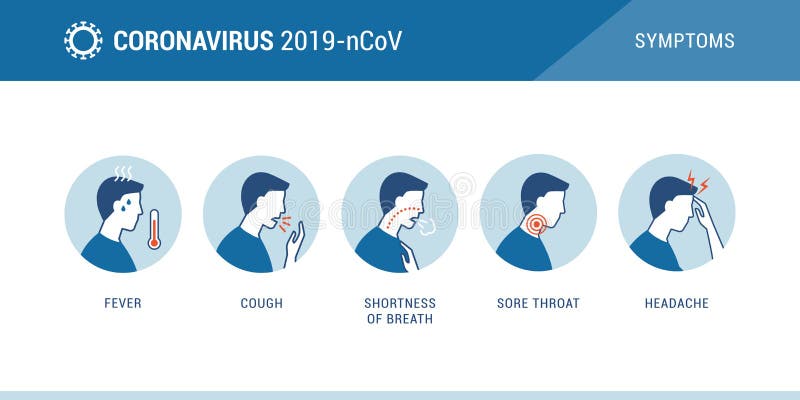 CORONAVIRUS 2019-nCoV

SYMPTOMS

FEVER

COUGH

SHORTNESS OF BREATH

SORE THROAT

HEADACHE