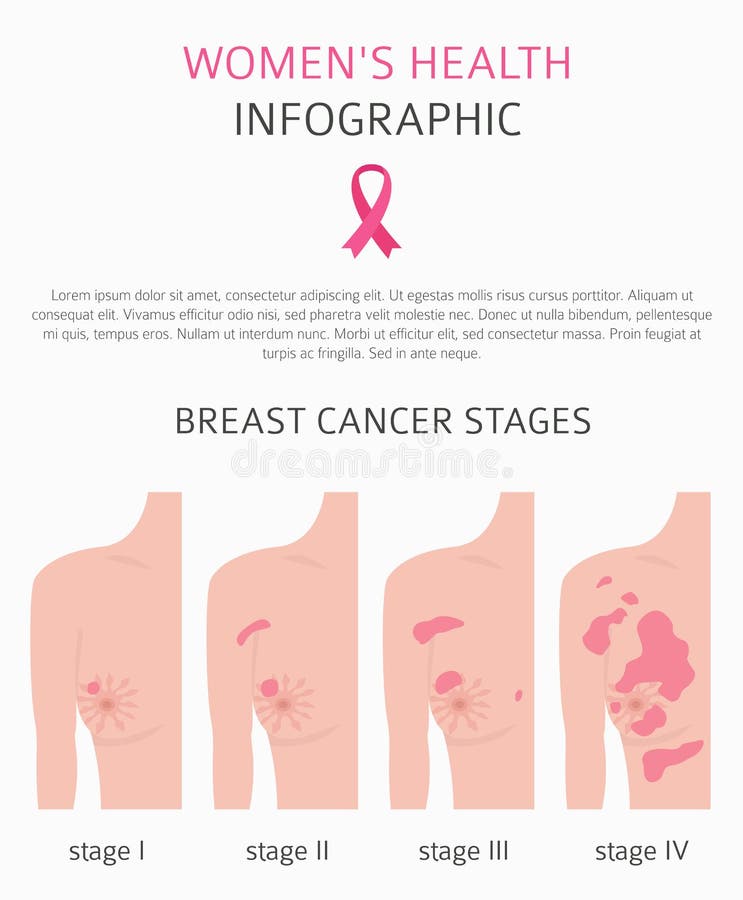 WOMEN'S HEALTH
INFOGRAPHIC

Lorem ipsum dolor sit amet, consectetur adipiscing elit. Ut egestas mollis risus cursus porttitor. Aliquam ut consequat elit. Vivamus efficitur odio nisi, sed pharetra velit molestie nec. Donec ut nulla bibendum, pellentesque mi quis, tempus eros. Nullam ut interdum nunc. Morbi ut efficitur elit, sed consectetur massa. Proin feugiat at turpis ac fringilla. Sed in ante neque.

BREAST CANCER STAGES

dreamstime.

stage I

stage II

stage III

stage IV