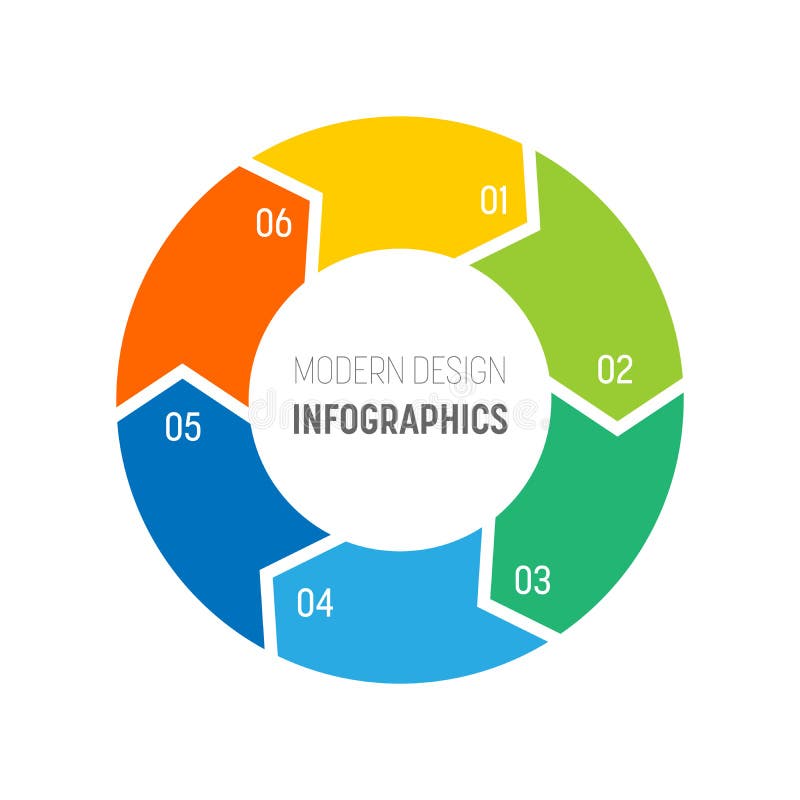 01
02
03
04
05
06
MODERN DESIGN
INFOGRAPHICS