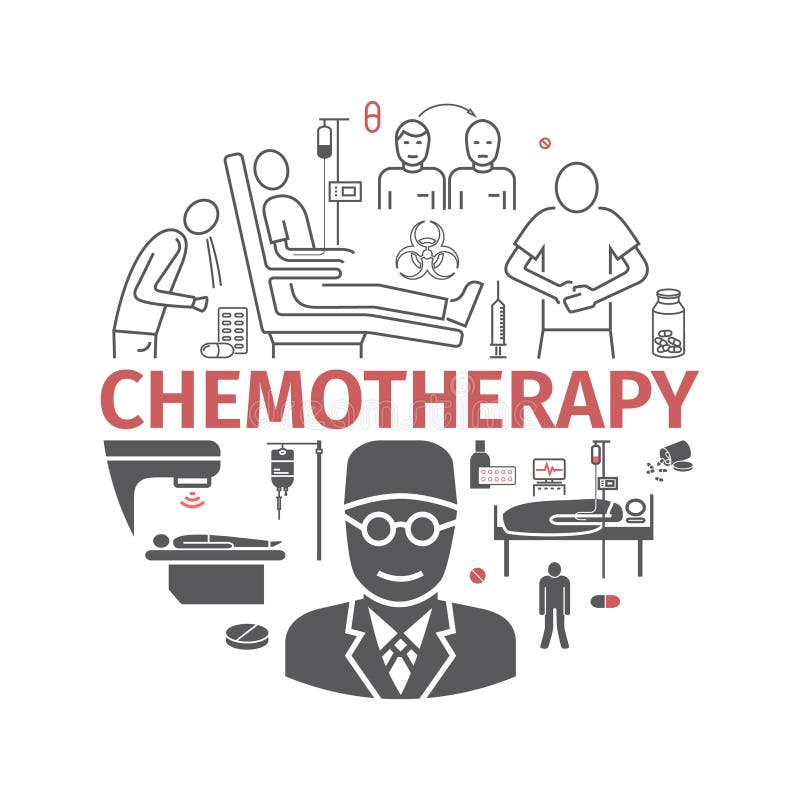 CHEMOTHERAPY