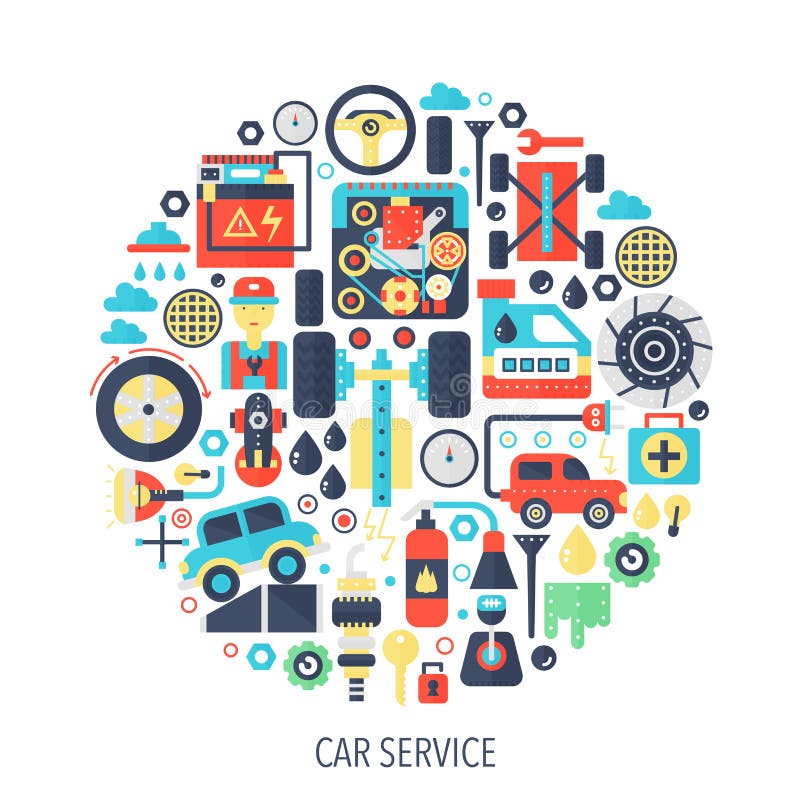 CAR SERVICE