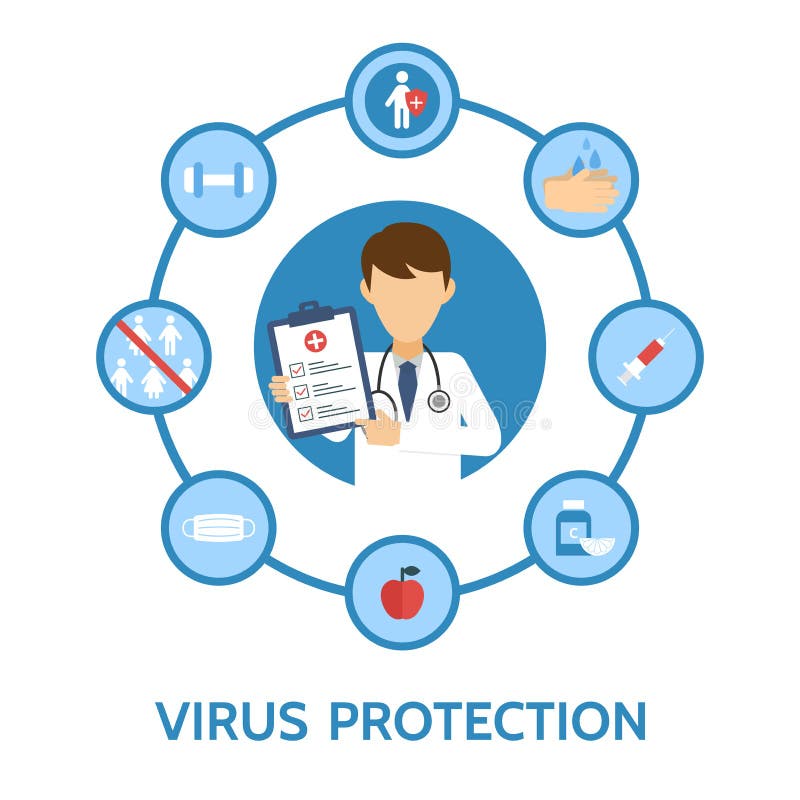 C

VIRUS PROTECTION