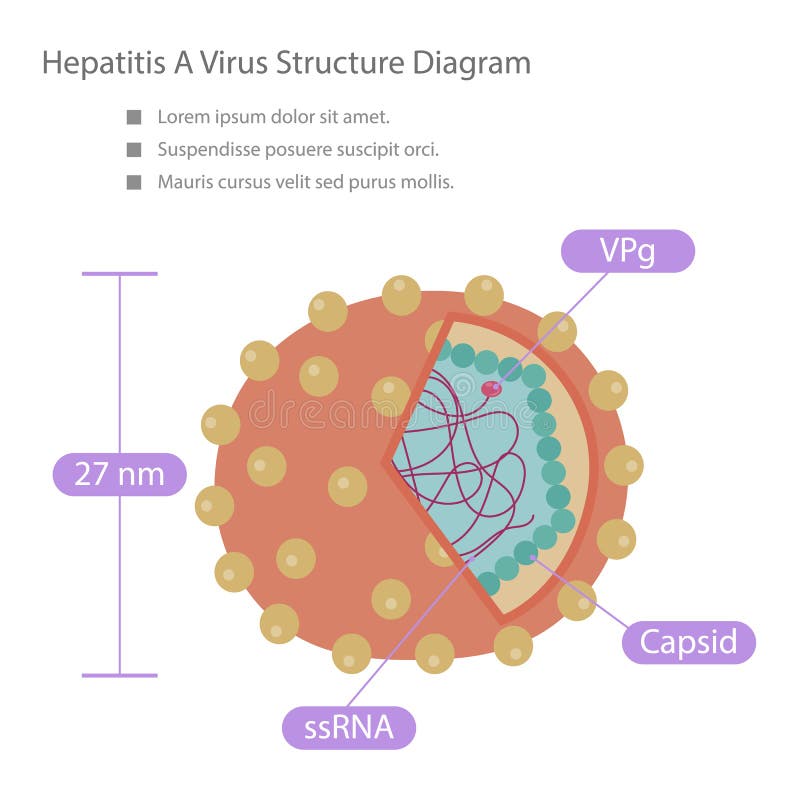 Hepatitis A Virus Structure Diagram

Lorem ipsum dolor sit amet.
Suspendisse posuere suscipit orci.
Mauris cursus velit sed purus mollis.

VPg

27 nm

dreamstime

Capsid

ssRNA